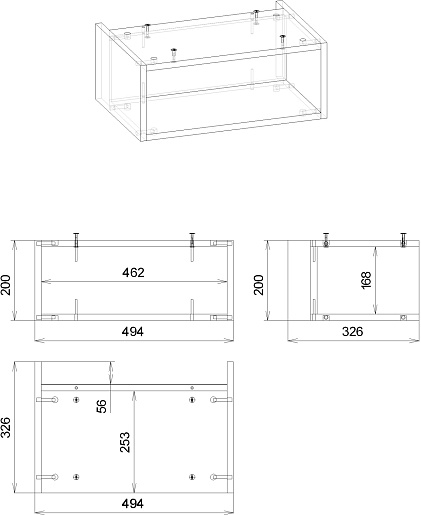 200
462
494
200
168
326
326
56
253
494